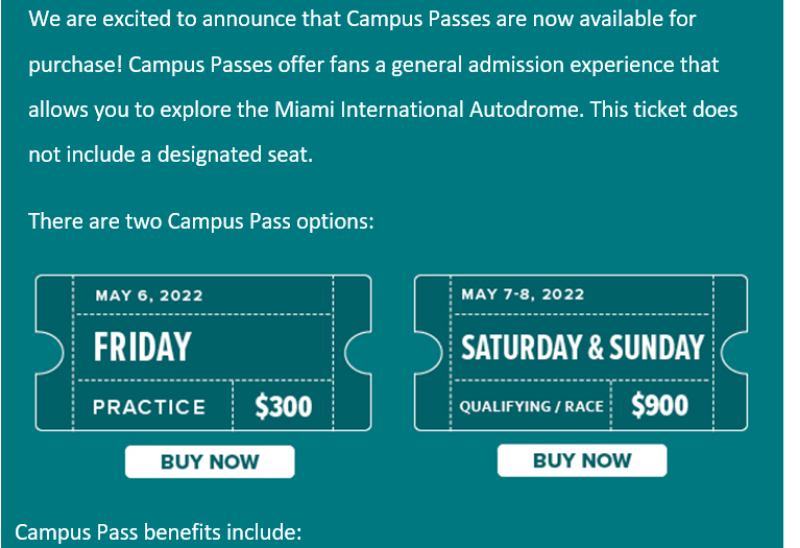 We are excited to announce that Campus Passes are now available for purchase! Campus Passes offer fans a general admission experience that allows you to explore the Miami International Autodrome. This ticket does not include a designated seat.

There are two Campus Pass options:

MAY 6, 2022

FRIDAY

PRACTICE

$300

BUY NOW

MAY 7-8, 2022

SATURDAY & SUNDAY

QUALIFYING / RACE

$900

BUY NOW

Campus Pass benefits include: